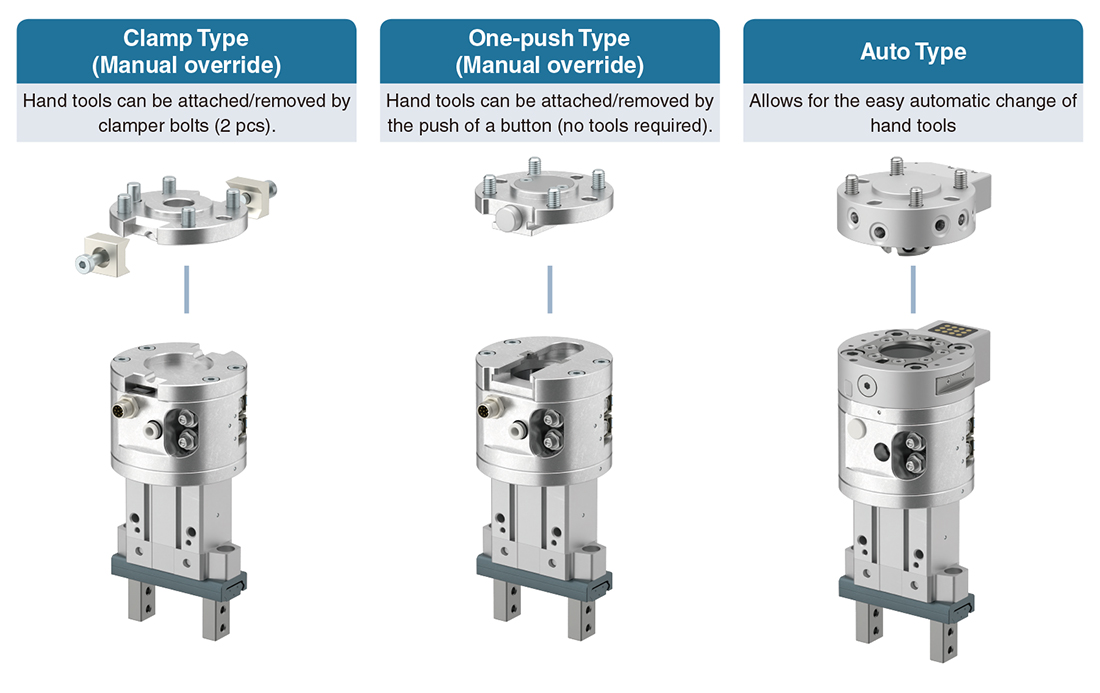 Clamp Type
(Manual override)

Hand tools can be attached/removed by clamper bolts (2 pcs).

One-push Type
(Manual override)

Hand tools can be attached/removed by the push of a button (no tools required).

Auto Type

Allows for the easy automatic change of hand tools